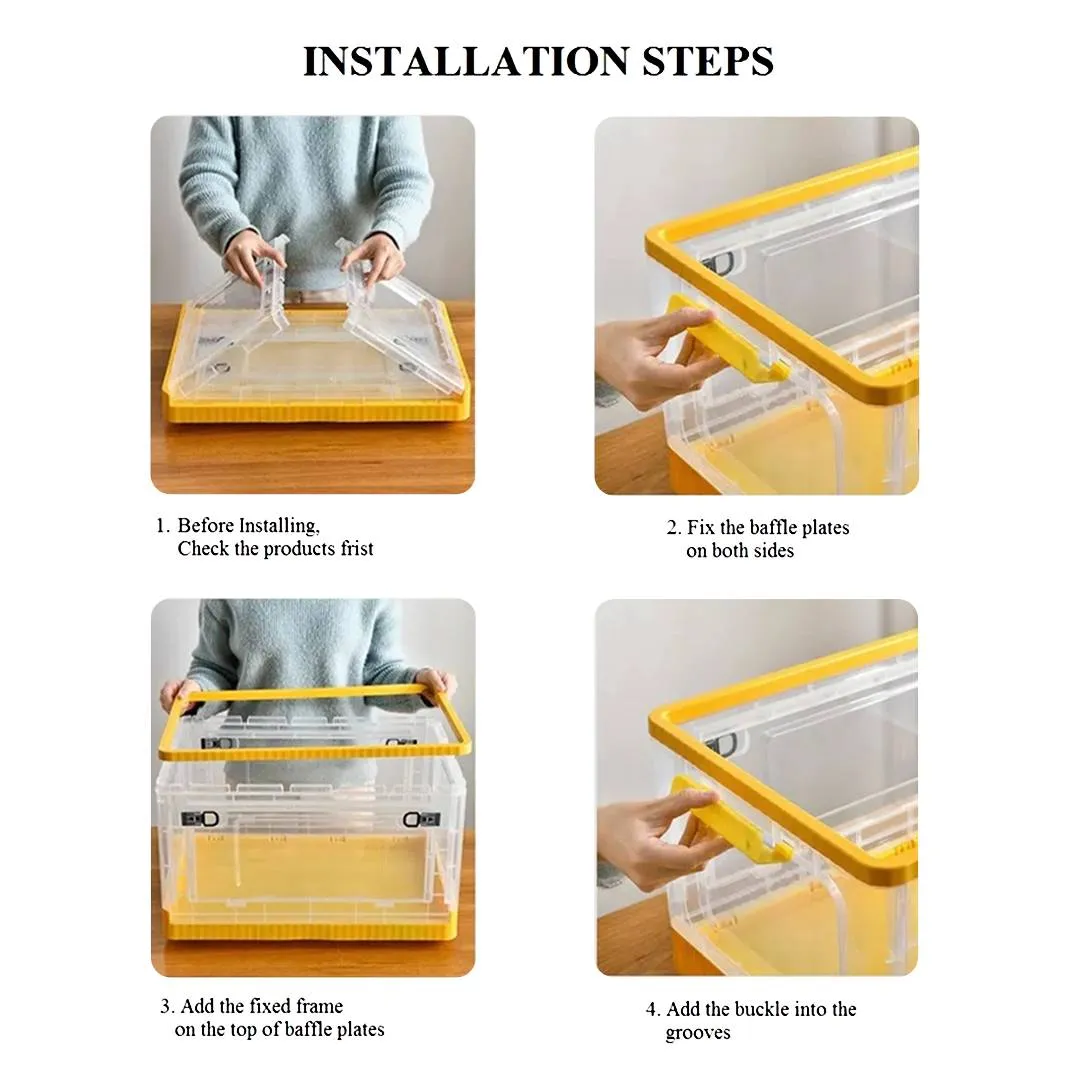 INSTALLATION STEPS

1. Before Installing, Check the products frist

2. Fix the baffle plates on both sides

3. Add the fixed frame on the top of baffle plates

4. Add the buckle into the grooves