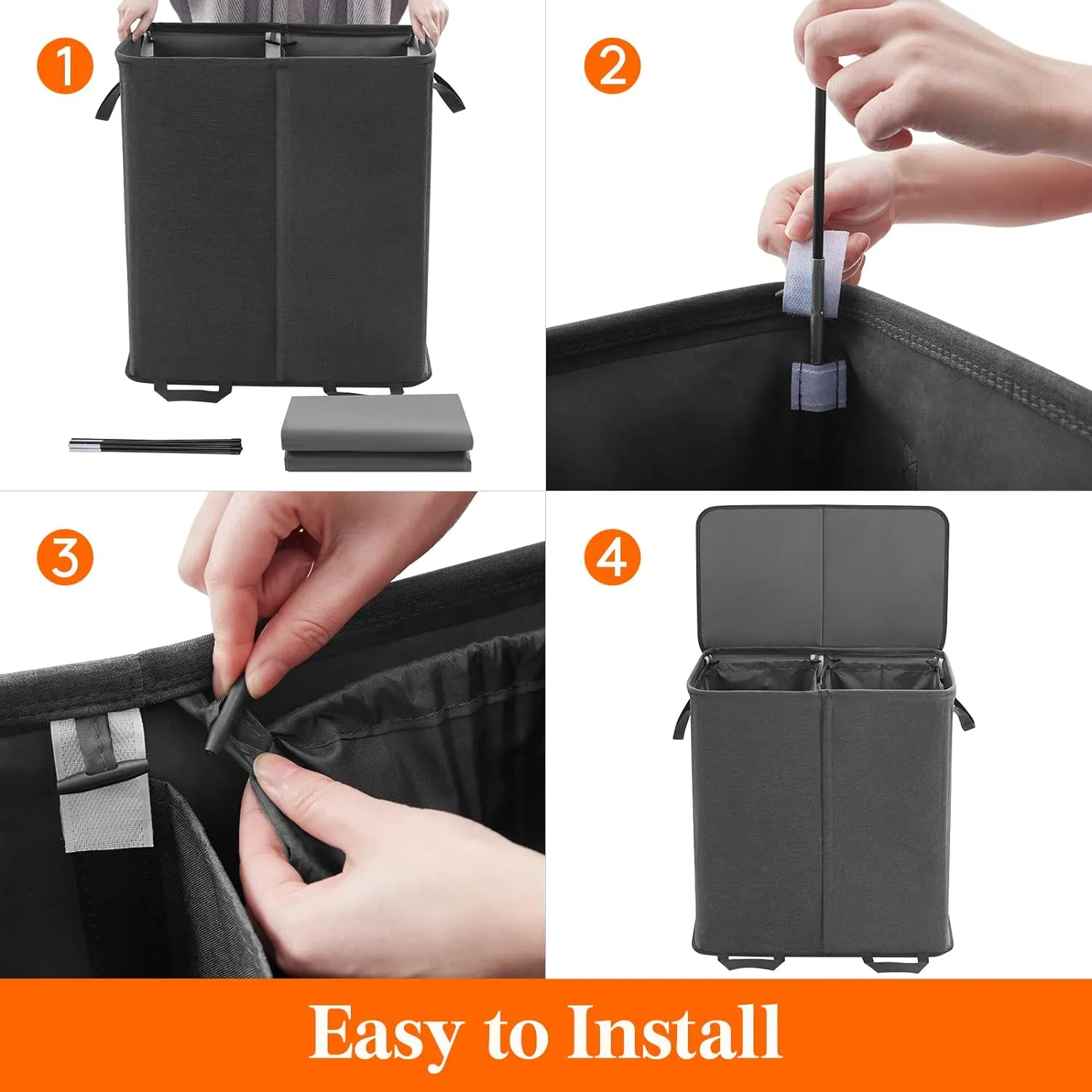 1

2

3

4

Easy to Install