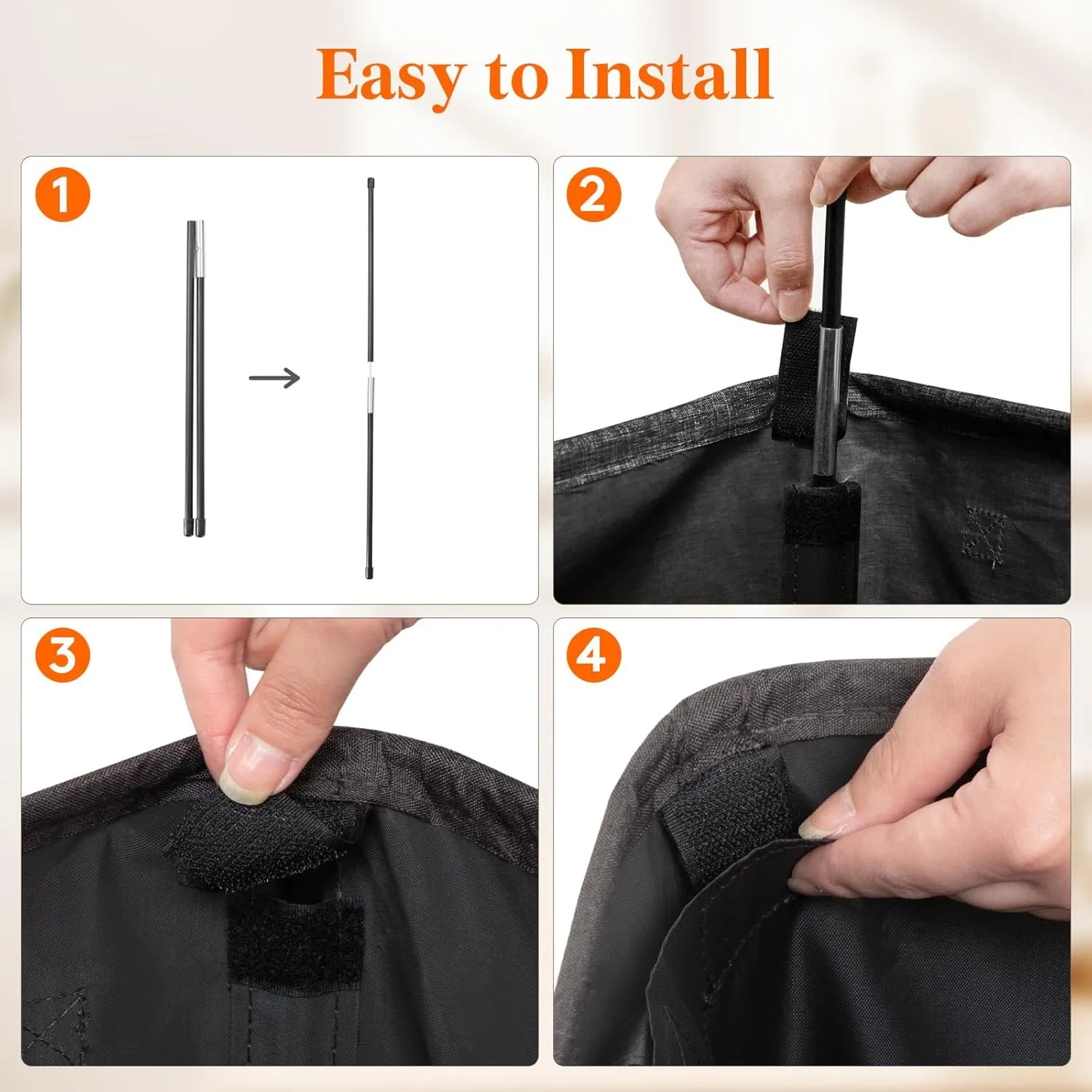 Easy to Install

1

2

3

4