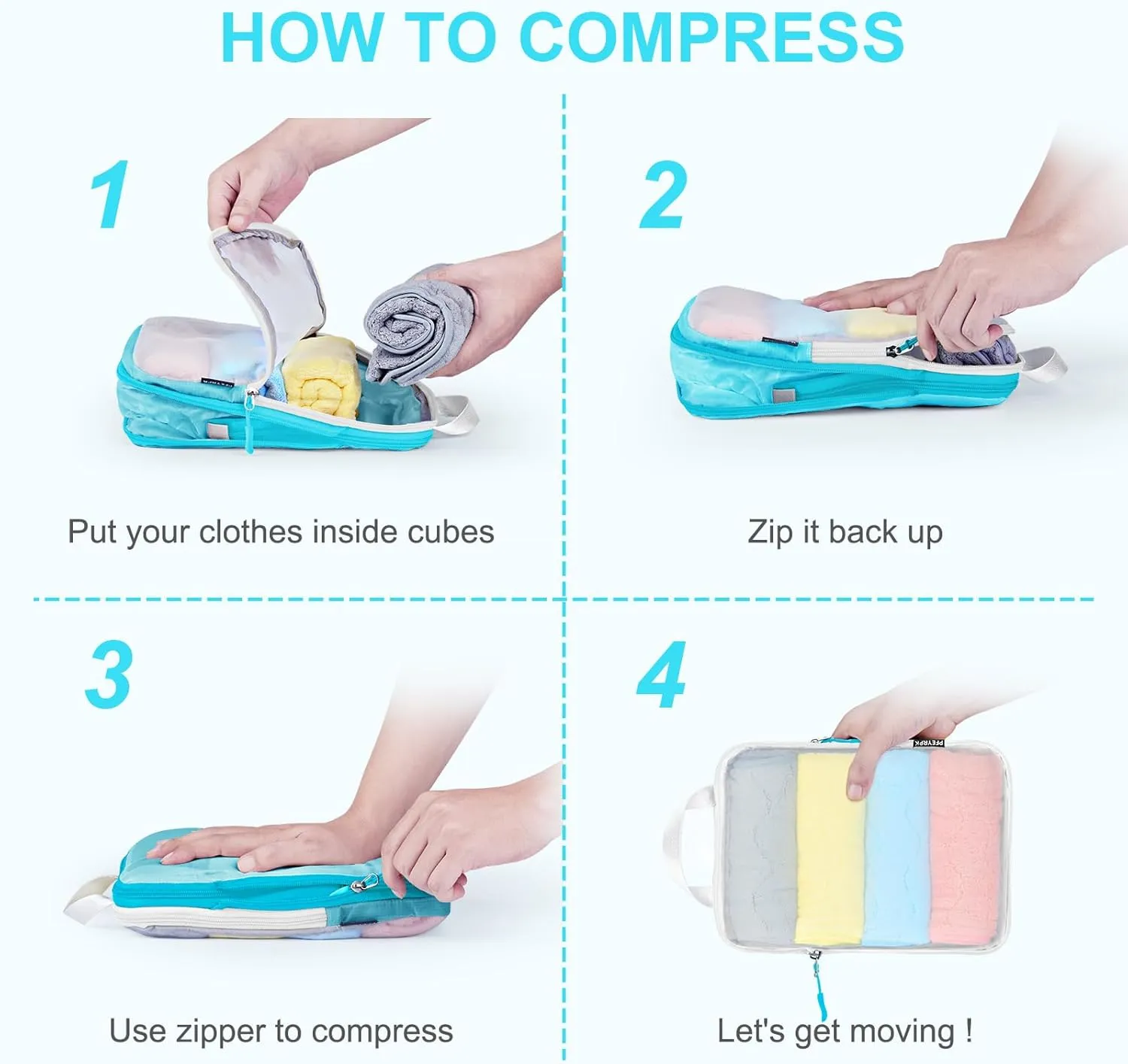 HOW TO COMPRESS

1

Put your clothes inside cubes

2

Zip it back up

3

Use zipper to compress

4

PFEYRPK

Let's get moving !