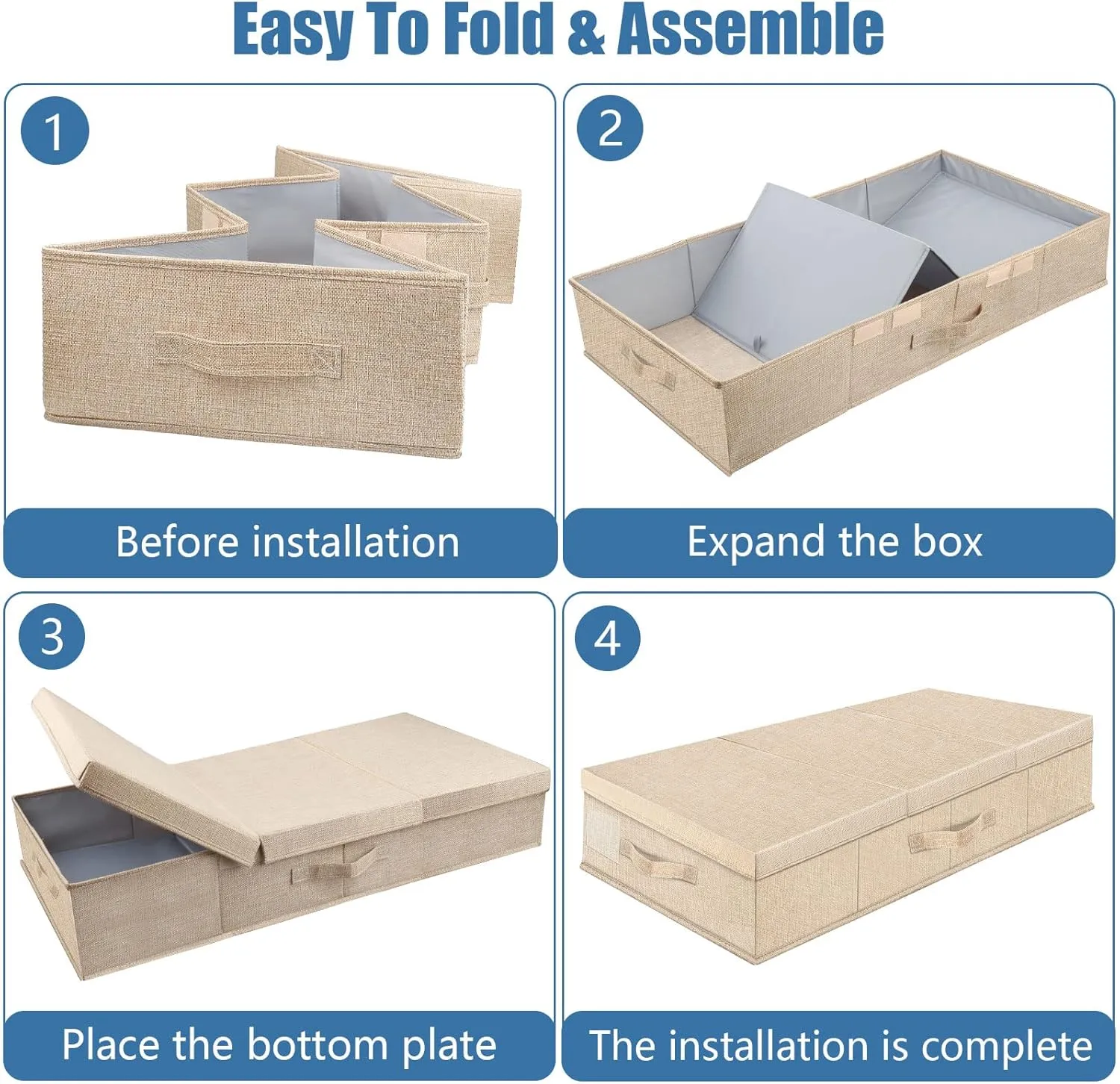 Easy To Fold & Assemble

1

Before installation

2

Expand the box

3

Place the bottom plate

4

The installation is complete